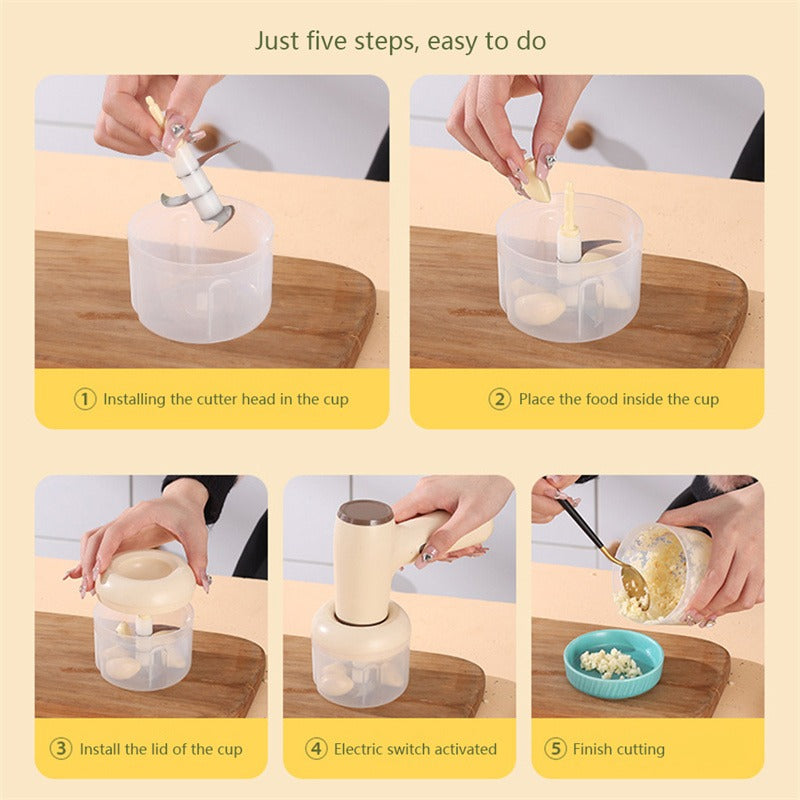 Just five steps, easy to do

① Installing the cutter head in the cup

② Place the food inside the cup

③ Install the lid of the cup

④ Electric switch activated

⑤ Finish cutting